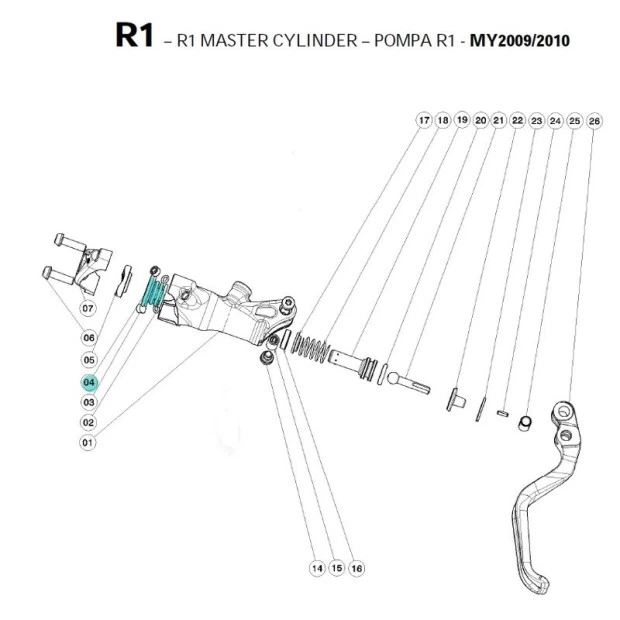 R1 – R1 MASTER CYLINDER – POMPA R1 - MY2009/2010

17 18 19 20 21 22 23 24 25 26

07
06
05
04
03
02
01

14 15 16