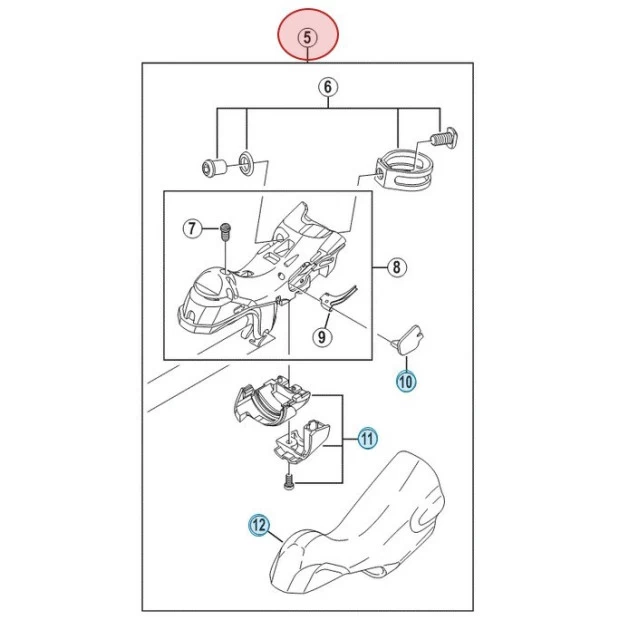 5
6
7
8
9
10
11
12