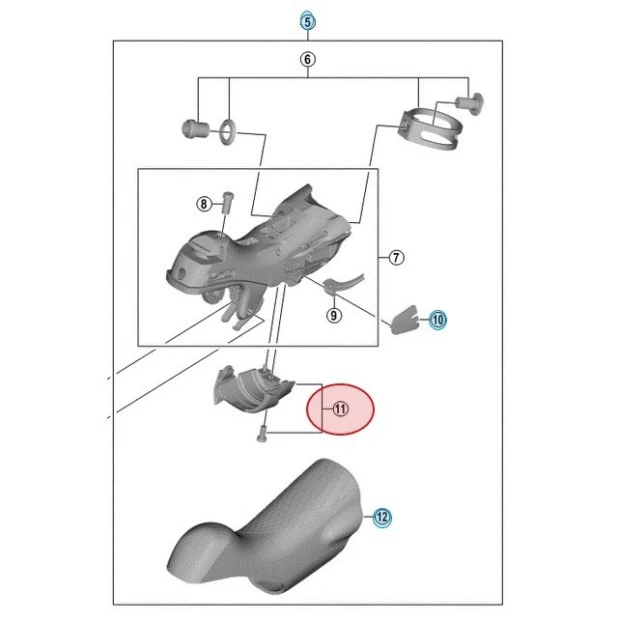 5
6
8
7
9
10
11
12